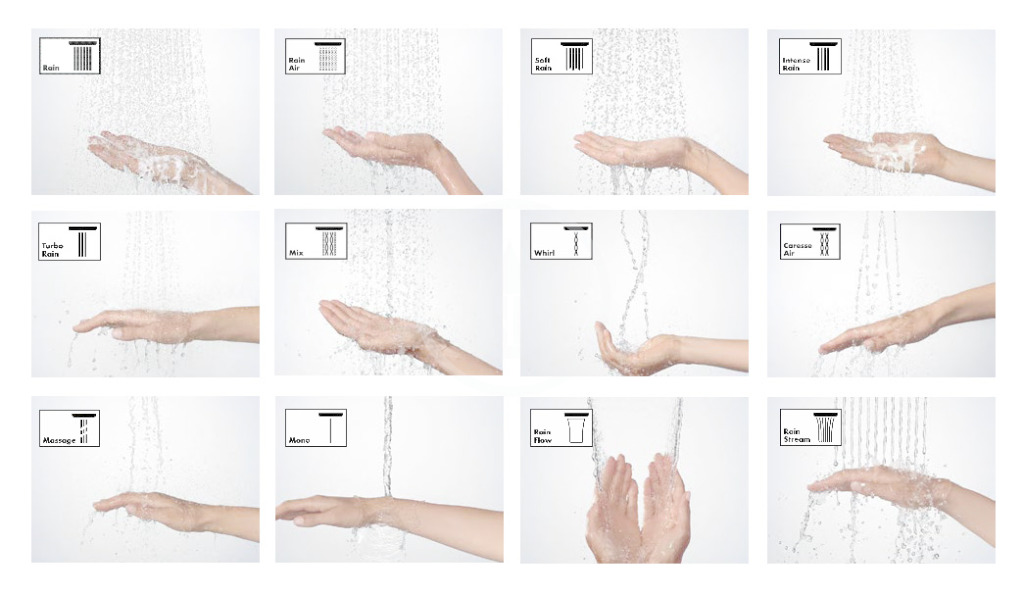 Rain

Rain Air

Soft Rain

Intense Rain

Turbo Rain

Mix

Whirl

Caresse Air

Massage

Mono

Rain Flow

Rain Stream